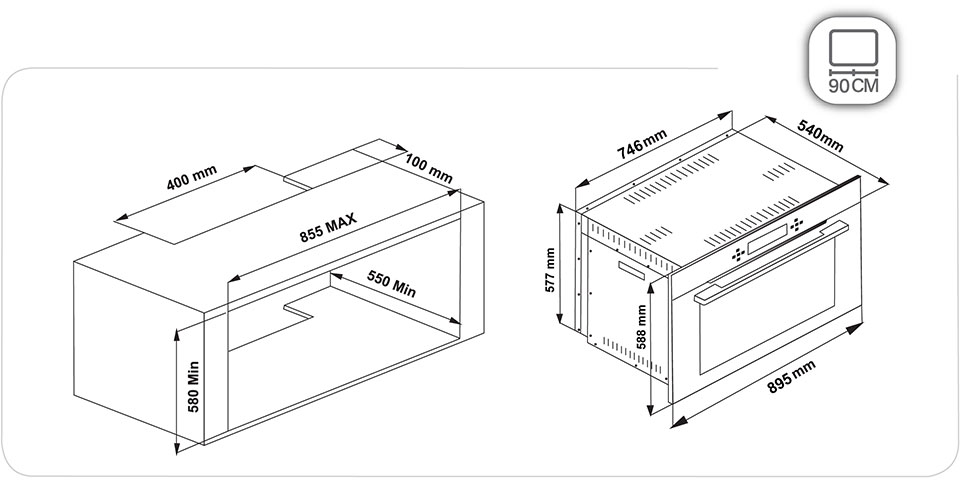 90CM

400 mm
100 mm
855 MAX
550 Min
580 Min

746mm
540mm
577 mm
588 mm
895 mm